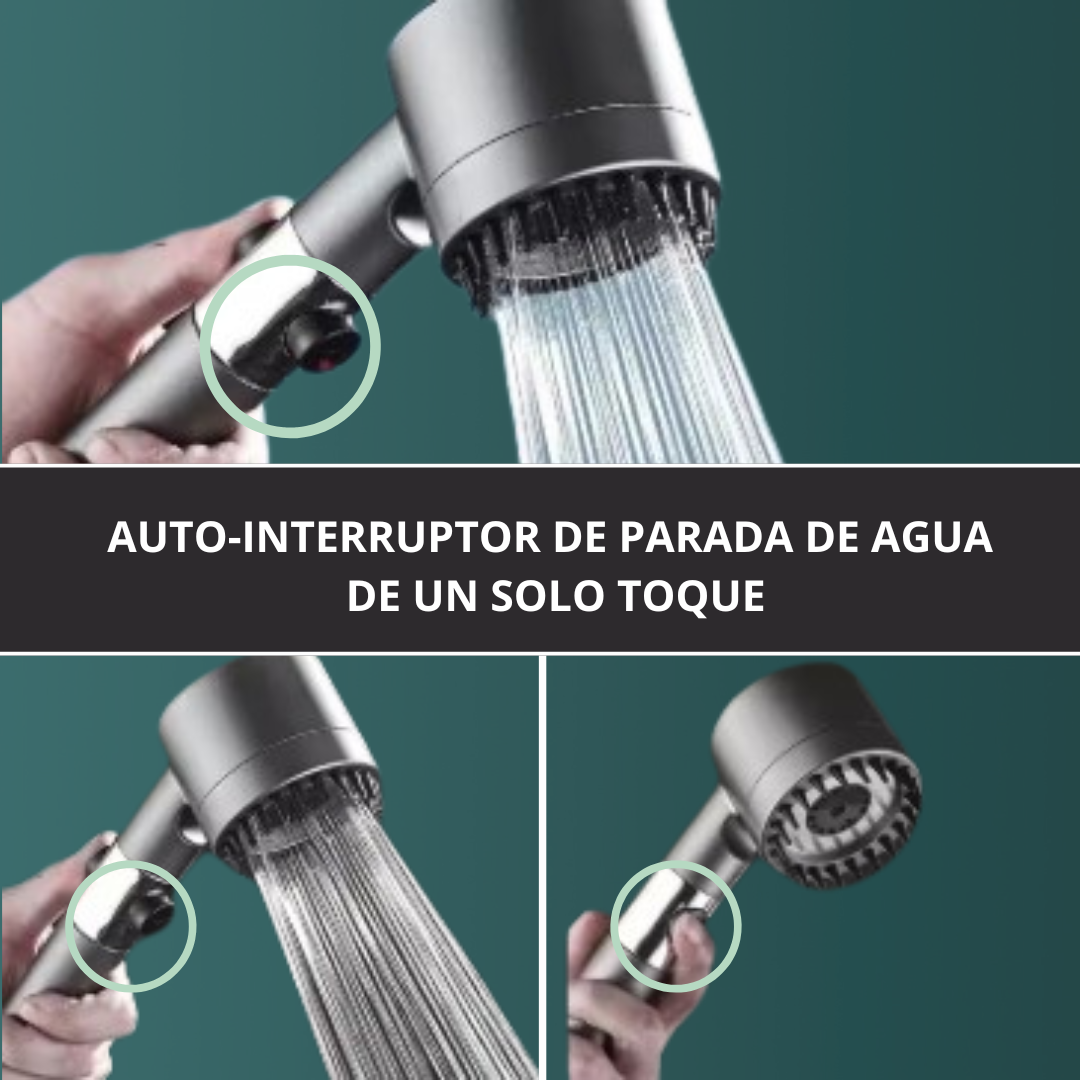 AUTO-INTERRUPTOR DE PARADA DE AGUA DE UN SOLO TOQUE