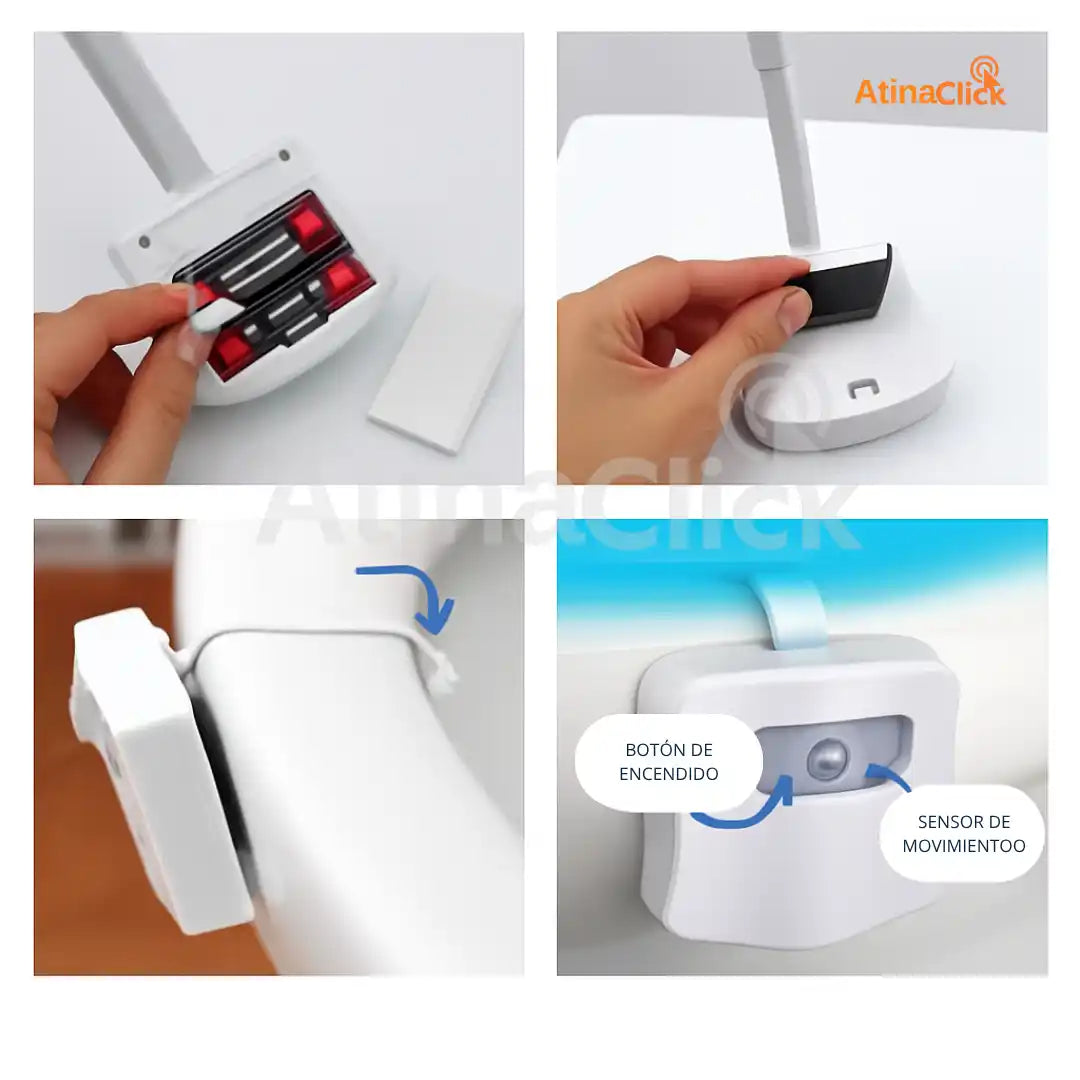 AtinaClick

AtinaClick

BOTÓN DE ENCENDIDO

SENSOR DE MOVIMIENTOO